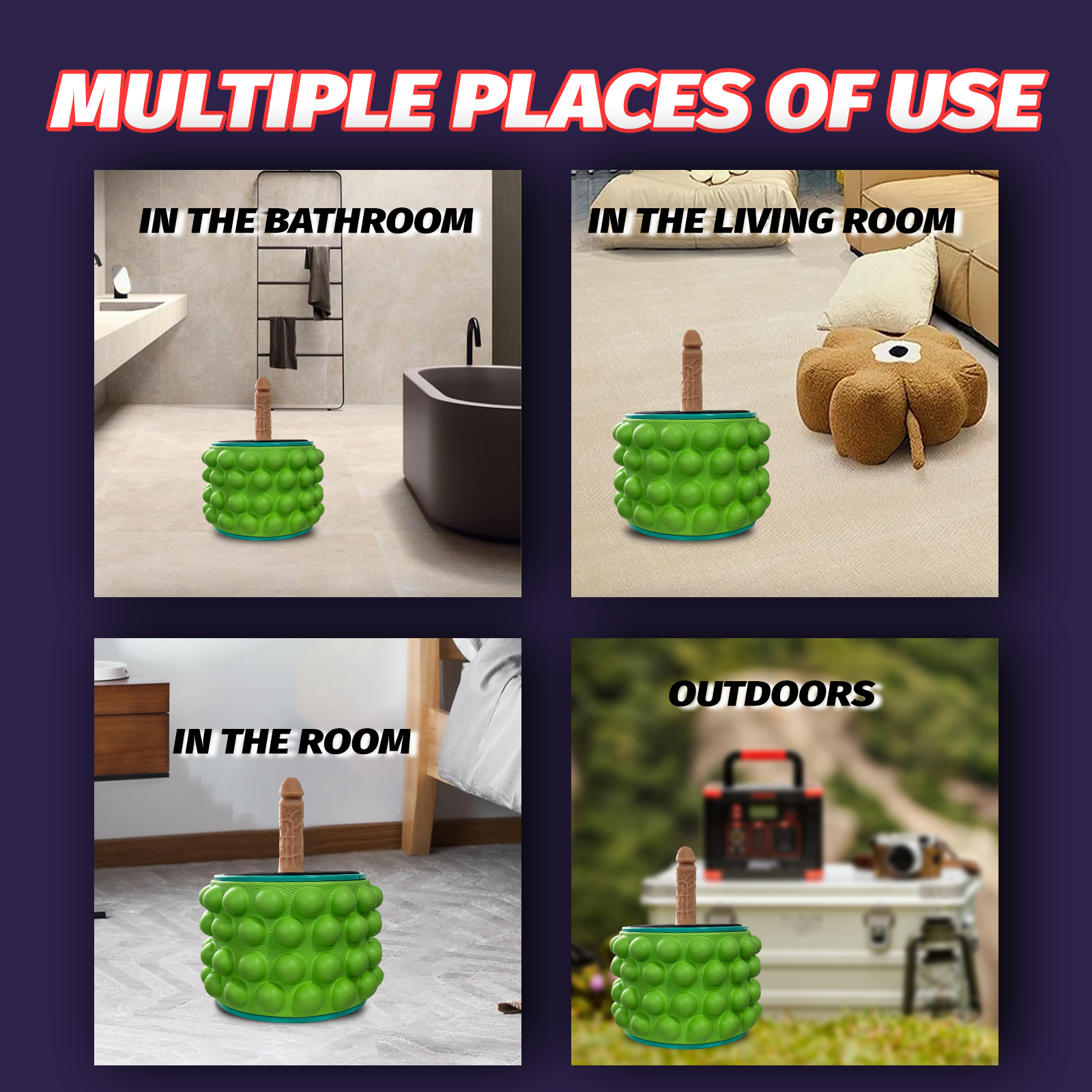 MULTIPLE PLACES OF USE

IN THE BATHROOM

IN THE LIVING ROOM

IN THE ROOM

OUTDOORS